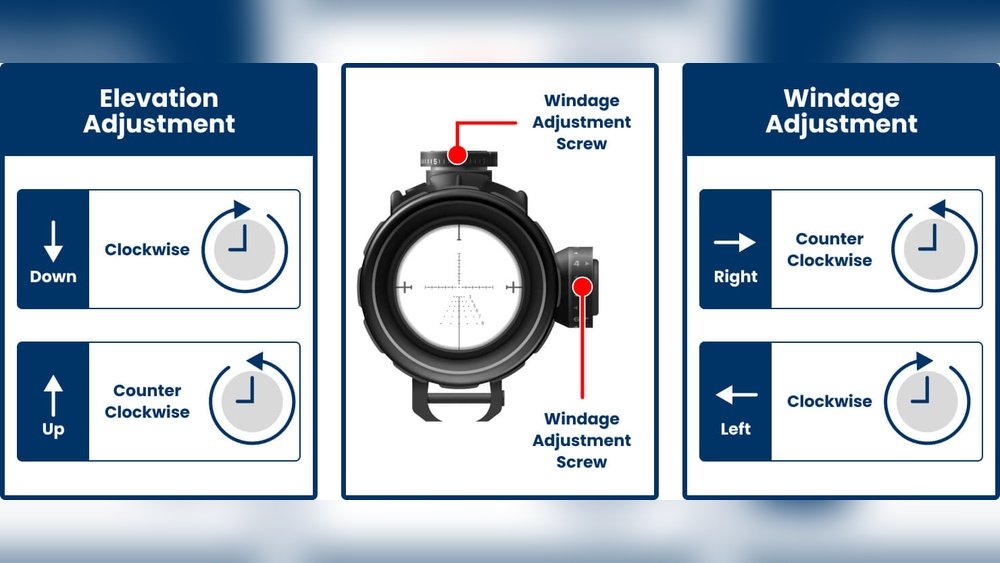 Elevation Adjustment

Down

Clockwise

Up

Counter Clockwise

Windage Adjustment Screw

Windage Adjustment Screw

Windage Adjustment

Right

Counter Clockwise

Left

Clockwise